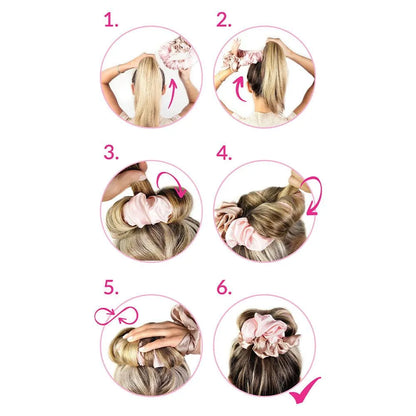 1.

2.

3.

4.

5.

6.