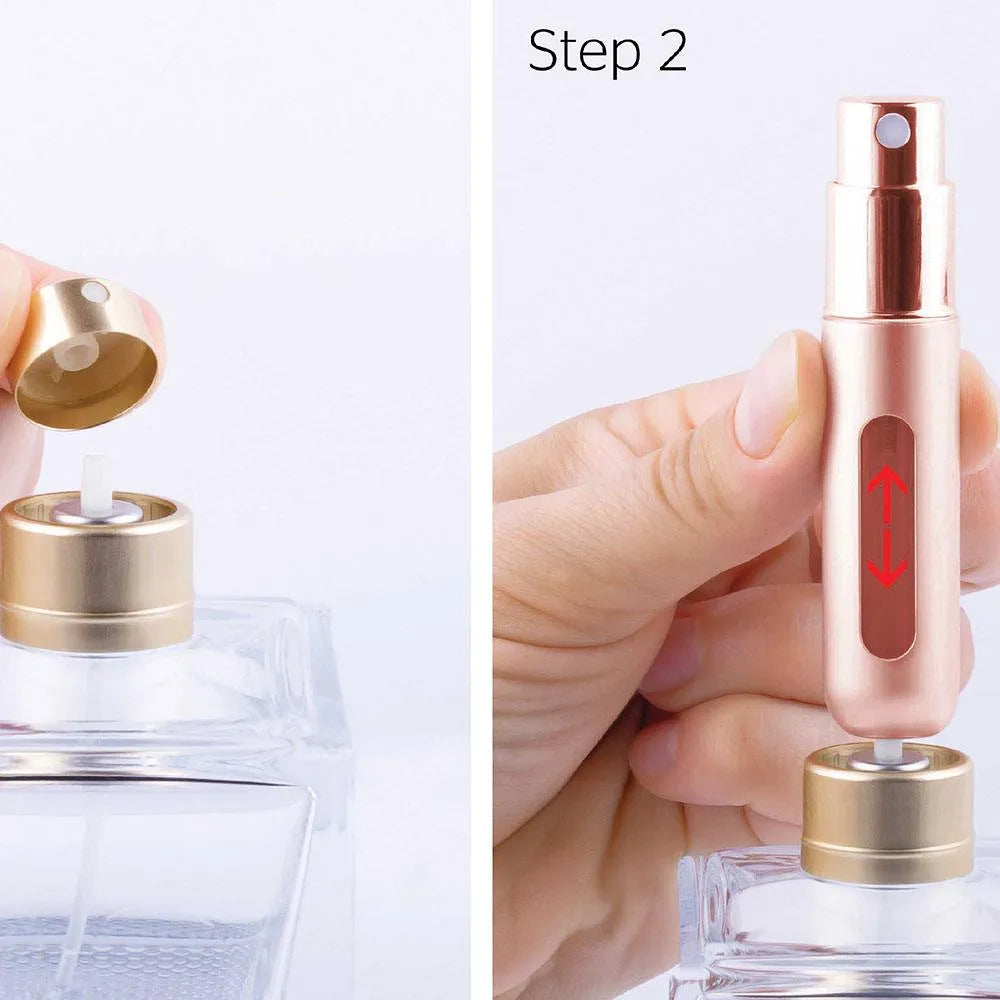 Step 2