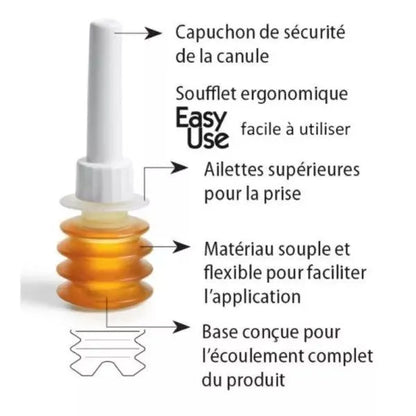 Capuchon de sécurité de la canule

Soufflet ergonomique

Easy Use

facile à utiliser

Ailettes supérieures pour la prise

Matériau souple et flexible pour faciliter l'application

Base conçue pour l'écoulement complet du produit