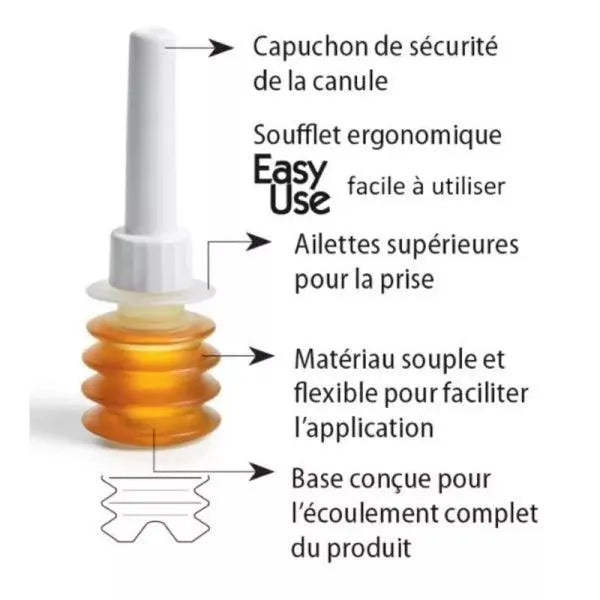 Capuchon de sécurité de la canule

Soufflet ergonomique

Easy Use

facile à utiliser

Ailettes supérieures pour la prise

Matériau souple et flexible pour faciliter l'application

Base conçue pour l'écoulement complet du produit