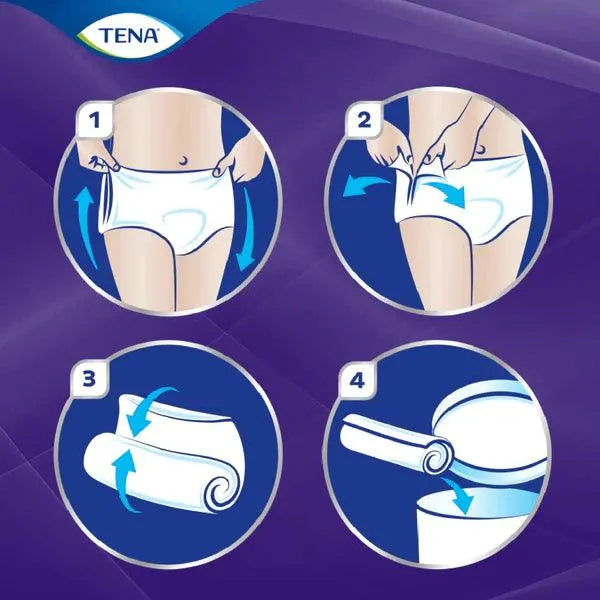 TENA

1

2

3

4