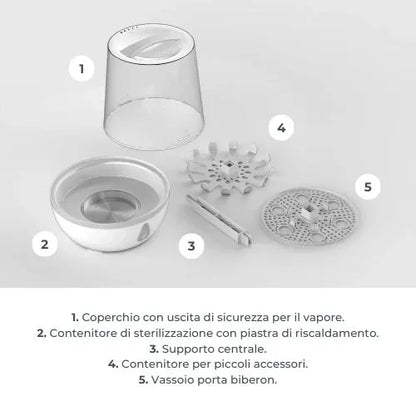 1

4

5

2

3

1. Coperchio con uscita di sicurezza per il vapore.
2. Contenitore di sterilizzazione con piastra di riscaldamento.
3. Supporto centrale.
4. Contenitore per piccoli accessori.
5. Vassoio porta biberon.