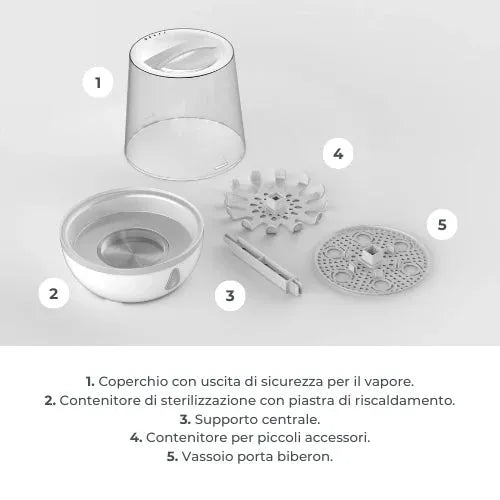 1

4

5

2

3

1. Coperchio con uscita di sicurezza per il vapore.
2. Contenitore di sterilizzazione con piastra di riscaldamento.
3. Supporto centrale.
4. Contenitore per piccoli accessori.
5. Vassoio porta biberon.