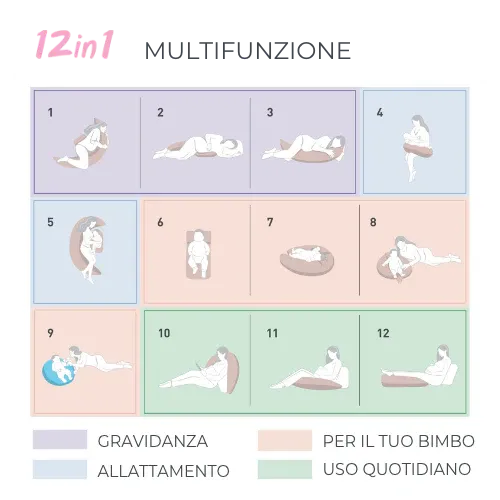 12in1 MULTIFUNZIONE

1

2

3

4

5

6

7

8

9

10

11

12

GRAVIDANZA

ALLATTAMENTO

PER IL TUO BIMBO

USO QUOTIDIANO