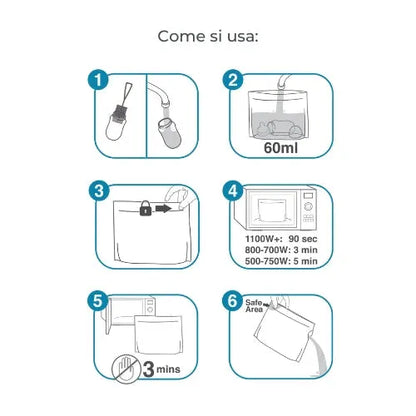 Come si usa:

1

2

60ml

3

4

1100W+: 90 sec
800-700W: 3 min
500-750W: 5 min

5

3 mins

6

Safe Area