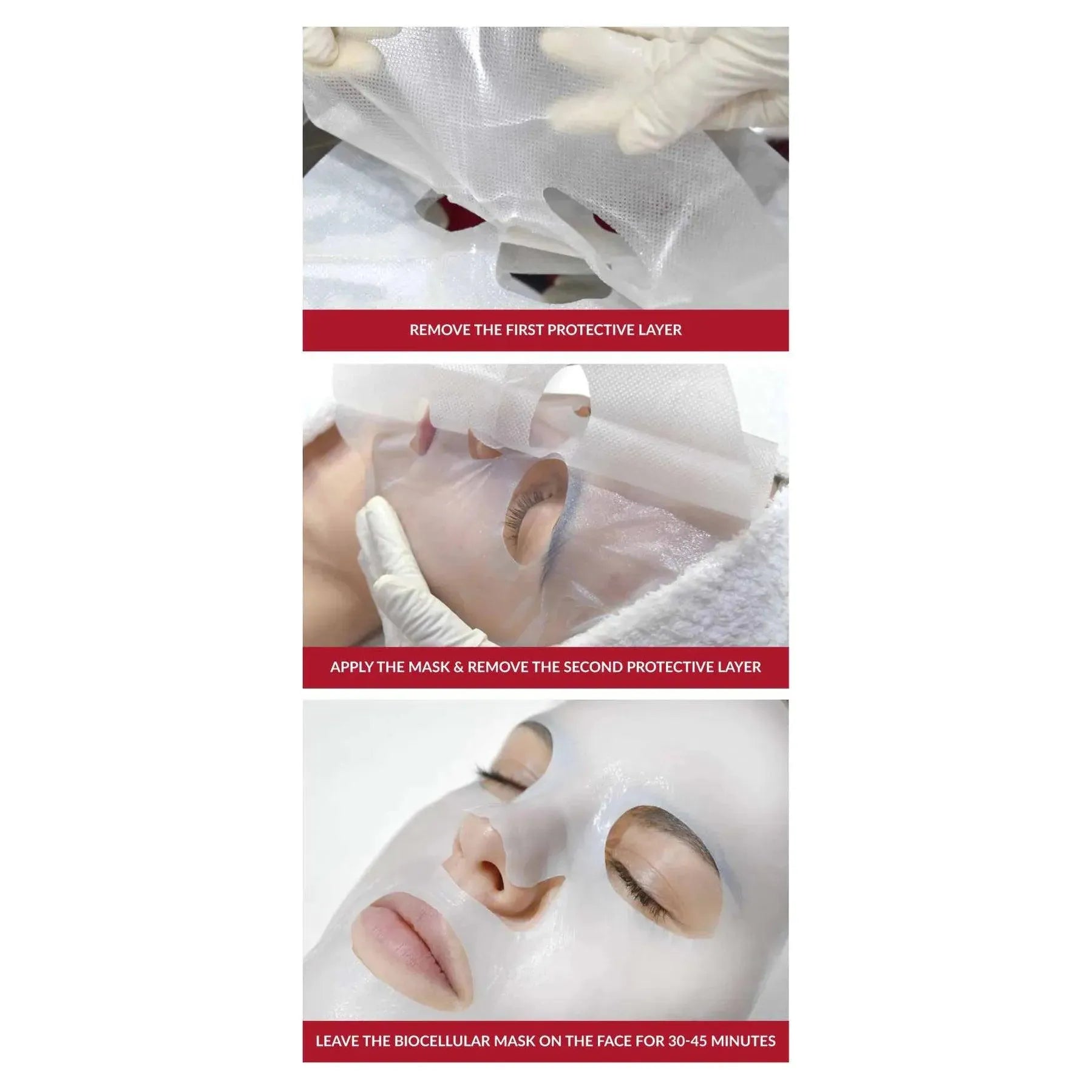 REMOVE THE FIRST PROTECTIVE LAYER

APPLY THE MASK & REMOVE THE SECOND PROTECTIVE LAYER

LEAVE THE BIOCELLULAR MASK ON THE FACE FOR 30-45 MINUTES